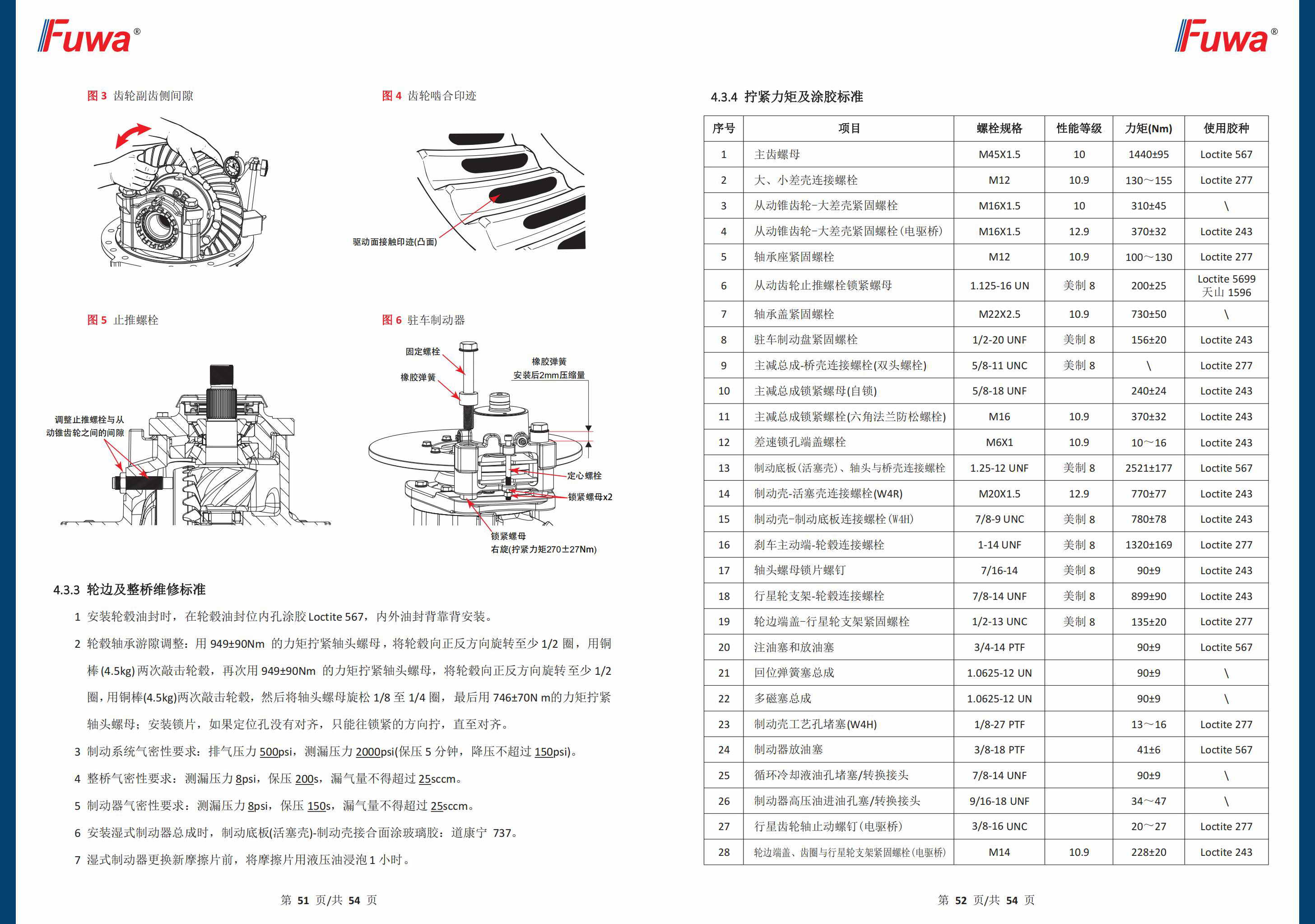 Fuwa®

图 3 齿轮副齿侧间隙

图 4 齿轮啮合印迹

驱动面接触印迹(凸面)

图 5 止推螺栓

调整止推螺栓与从动锥齿轮之间的间隙

图 6 驻车制动器

固定螺栓

橡胶弹簧

橡胶弹簧
安装后2mm压缩量

定心螺栓

锁紧螺母x2

锁紧螺母
右旋(拧紧力矩270±27Nm)

4.3.3 轮边及整桥维修标准

1 安装轮毂油封时，在轮毂油封位内孔涂胶 Loctite 567，内外油封背靠背安装。

2 轮毂轴承游隙调整：用 949±90Nm 的力矩拧紧轴头螺母，将轮毂向正反方向旋转至少 1/2 圈，用铜棒 (4.5kg) 两次敲击轮毂，再次用 949±90Nm 的力矩拧紧轴头螺母，将轮毂向正反方向旋转至少 1/2 圈，用铜棒(4.5kg)两次敲击轮毂，然后将轴头螺母旋松 1/8 至 1/4 圈，最后用 746±70N m的力矩拧紧轴头螺母；安装锁片，如果定位孔没有对齐，只能往锁紧的方向拧，直至对齐。

3 制动系统气密性要求：排气压力 500psi，测漏压力 2000psi(保压 5 分钟，降压不超过 150psi)。

4 整桥气密性要求：测漏压力 8psi，保压 200s，漏气量不得超过 25sccm。

5 制动器气密性要求：测漏压力 8psi，保压 150s，漏气量不得超过 25sccm。

6 安装湿式制动器总成时，制动底板(活塞壳)-制动壳接合面涂玻璃胶：道康宁 737。

7 湿式制动器更换新摩擦片前，将摩擦片用液压油浸泡 1 小时。

第 51 页/共 54 页

Fuwa®

4.3.4 拧紧力矩及涂胶标准

| 序号 | 项目 | 螺栓规格 | 性能等级 | 力矩(Nm) | 使用胶种 |
|---|---|---|---|---|---|
| 1 | 主齿螺母 | M45X1.5 | 10 | 1440±95 | Loctite 567 |
| 2 | 大、小差壳连接螺栓 | M12 | 10.9 | 130～155 | Loctite 277 |
| 3 | 从动锥齿轮-大差壳紧固螺栓 | M16X1.5 | 10 | 310±45 | \ |
| 4 | 从动锥齿轮-大差壳紧固螺栓(电驱桥) | M16X1.5 | 12.9 | 370±32 | Loctite 243 |
| 5 | 轴承座紧固螺栓 | M12 | 10.9 | 100～130 | Loctite 277 |
| 6 | 从动齿轮止推螺栓锁紧螺母 | 1.125-16 UN | 美制 8 | 200±25 | Loctite 5699 天山 1596 |
| 7 | 轴承盖紧固螺栓 | M22X2.5 | 10.9 | 730±50 | \ |
| 8 | 驻车制动盘紧固螺栓 | 1/2-20 UNF | 美制 8 | 156±20 | Loctite 243 |
| 9 | 主减总成-桥壳连接螺栓(双头螺栓) | 5/8-11 UNC | 美制 8 | \ | Loctite 277 |
| 10 | 主减总成锁紧螺母(自锁) | 5/8-18 UNF | | 240±24 | Loctite 243 |
| 11 | 主减总成锁紧螺栓(六角法兰防松螺栓) | M16 | 10.9 | 370±32 | Loctite 243 |
| 12 | 差速锁孔端盖螺栓 | M6X1 | 10.9 | 10～16 | Loctite 243 |
| 13 | 制动底板(活塞壳)、轴头与桥壳连接螺栓 | 1.25-12 UNF | 美制 8 | 2521±177 | Loctite 567 |
| 14 | 制动壳-活塞壳连接螺栓(W4R) | M20X1.5 | 12.9 | 770±77 | Loctite 243 |
| 15 | 制动壳-制动底板连接螺栓(W4H) | 7/8-9 UNC | 美制 8 | 780±78 | Loctite 243 |
| 16 | 刹车主动端-轮毂连接螺栓 | 1-14 UNF | 美制 8 | 1320±169 | Loctite 277 |
| 17 | 轴头螺母锁片螺钉 | 7/16-14 | 美制 8 | 90±9 | Loctite 243 |
| 18 | 行星轮支架-轮毂连接螺栓 | 7/8-14 UNF | 美制 8 | 899±90 | Loctite 243 |
| 19 | 轮边端盖-行星轮支架紧固螺栓 | 1/2-13 UNC | 美制 8 | 135±20 | Loctite 277 |
| 20 | 注油塞和放油塞 | 3/4-14 PTF | | 90±9 | Loctite 567 |
| 21 | 回位弹簧塞总成 | 1.0625-12 UN | | 90±9 | \ |
| 22 | 多磁塞总成 | 1.0625-12 UN | | 90±9 | \ |
| 23 | 制动壳工艺孔堵塞(W4H) | 1/8-27 PTF | | 13～16 | Loctite 277 |
| 24 | 制动器放油塞 | 3/8-18 PTF | | 41±6 | Loctite 567 |
| 25 | 循环冷却液油孔堵塞/转换接头 | 7/8-14 UNF | | 90±9 | \ |
| 26 | 制动器高压油进油孔塞/转换接头 | 9/16-18 UNF | | 34～47 | \ |
| 27 | 行星齿轮轴止动螺钉(电驱桥) | 3/8-16 UNC | | 20～27 | Loctite 277 |
| 28 | 轮边端盖、齿圈与行星轮支架紧固螺栓(电驱桥) | M14 | 10.9 | 228±20 | Loctite 243 |

第 52 页/共 54 页