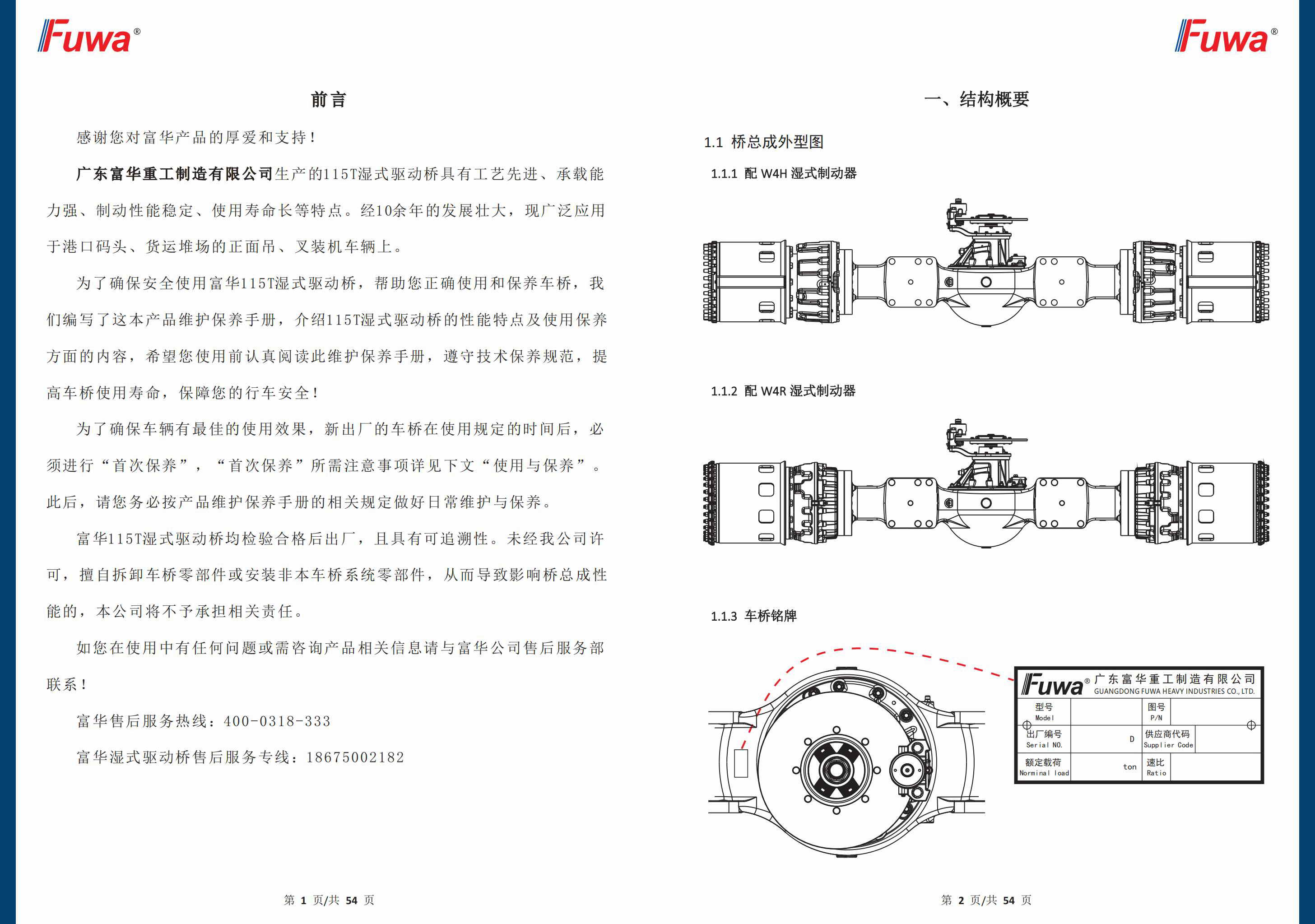 Fuwa®

前言

感谢您对富华产品的厚爱和支持！

广东富华重工制造有限公司生产的115T湿式驱动桥具有工艺先进、承载能力强、制动性能稳定、使用寿命长等特点。经10余年的发展壮大，现广泛应用于港口码头、货运堆场的正面吊、叉装机车辆上。

为了确保安全使用富华115T湿式驱动桥，帮助您正确使用和保养车桥，我们编写了这本产品维护保养手册，介绍115T湿式驱动桥的性能特点及使用保养方面的内容，希望您使用前认真阅读此维护保养手册，遵守技术保养规范，提高车桥使用寿命，保障您的行车安全！

为了确保车辆有最佳的使用效果，新出厂的车桥在使用规定的时间后，必须进行“首次保养”，“首次保养”所需注意事项详见下文“使用与保养”。此后，请您务必按产品维护保养手册的相关规定做好日常维护与保养。

富华115T湿式驱动桥均检验合格后出厂，且具有可追溯性。未经我公司许可，擅自拆卸车桥零部件或安装非本车桥系统零部件，从而导致影响桥总成性能的，本公司将不予承担相关责任。

如您在使用中有任何问题或需咨询产品相关信息请与富华公司售后服务部联系！

富华售后服务热线：400-0318-333

富华湿式驱动桥售后服务专线：18675002182

第 1 页/共 54 页

Fuwa®

一、结构概要

1.1 桥总成外型图

1.1.1 配 W4H 湿式制动器

1.1.2 配 W4R 湿式制动器

1.1.3 车桥铭牌

Fuwa® 广东富华重工制造有限公司
GUANGDONG FUWA HEAVY INDUSTRIES CO., LTD.

| 型号 Model | | 图号 P/N | |
|---|---|---|---|
| 出厂编号 Serial NO. | D | 供应商代码 Supplier Code | |
| 额定载荷 Norminal load | ton | 速比 Ratio | |

第 2 页/共 54 页